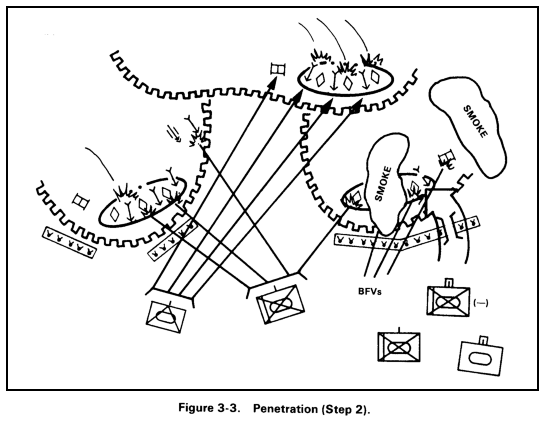 SMOKE

SMOKE

BFVs

(—)

Figure 3-3. Penetration (Step 2).