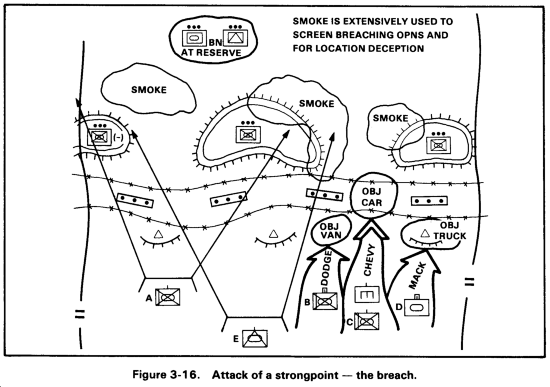 BN AT RESERVE

SMOKE IS EXTENSIVELY USED TO SCREEN BREACHING OPNS AND FOR LOCATION DECEPTION

SMOKE

SMOKE

SMOKE

(-)

OBJ CAR

OBJ VAN

OBJ TRUCK

DODGE

CHEVY

MACK

A

B

C

D

E

Figure 3-16. Attack of a strongpoint — the breach.