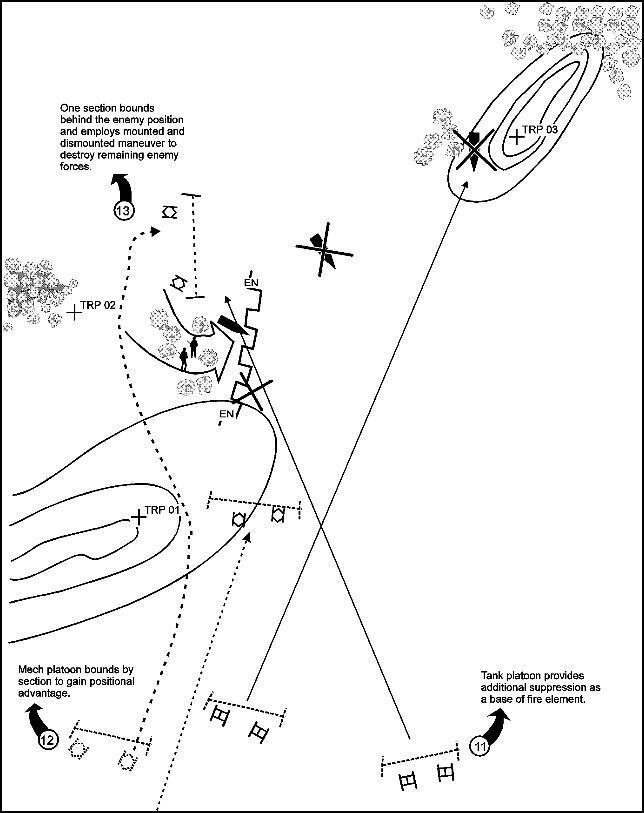 One section bounds behind the enemy position and employs mounted and dismounted maneuver to destroy remaining enemy forces.

13

TRP 03

TRP 02

EN

EN

TRP 01

Mech platoon bounds by section to gain positional advantage.

12

Tank platoon provides additional suppression as a base of fire element.

11