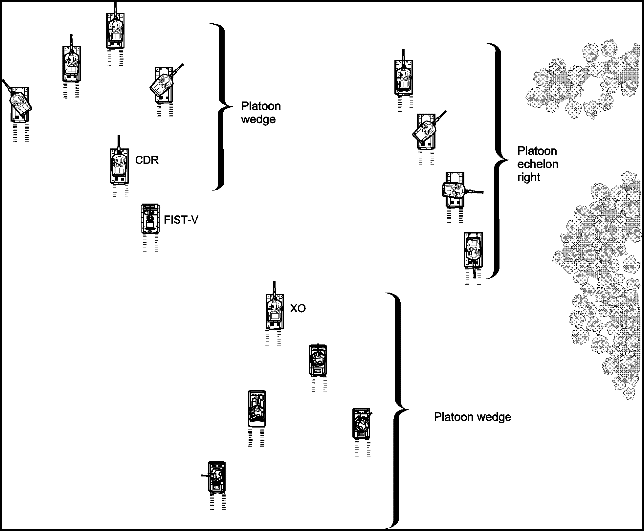 Platoon wedge

CDR

FIST-V

Platoon echelon right

XO

Platoon wedge