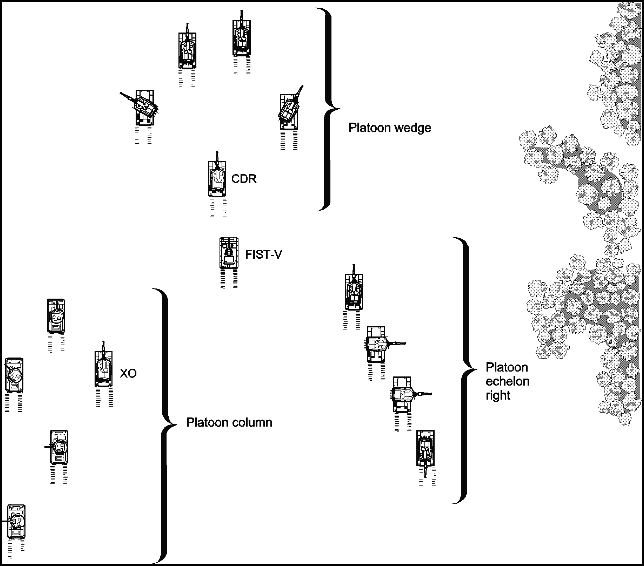 Platoon wedge

CDR

FIST-V

XO

Platoon column

Platoon echelon right