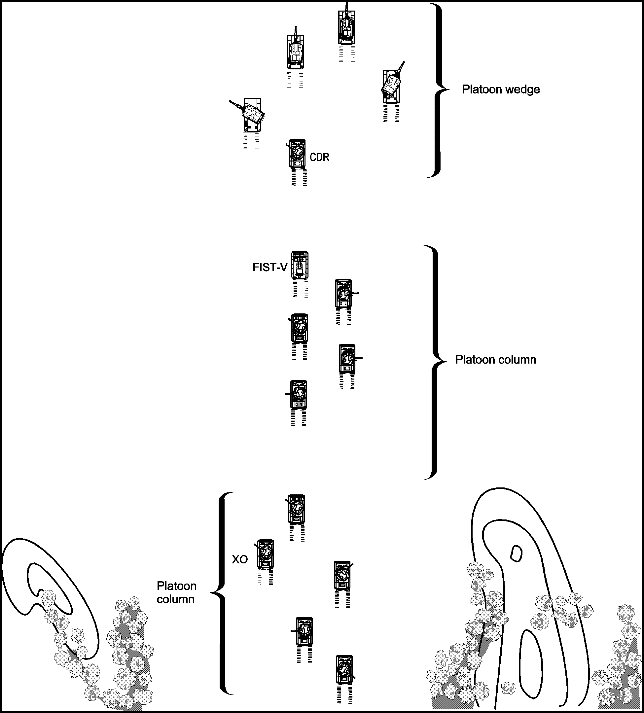 Platoon wedge

CDR

FIST-V

Platoon column

XO

Platoon column