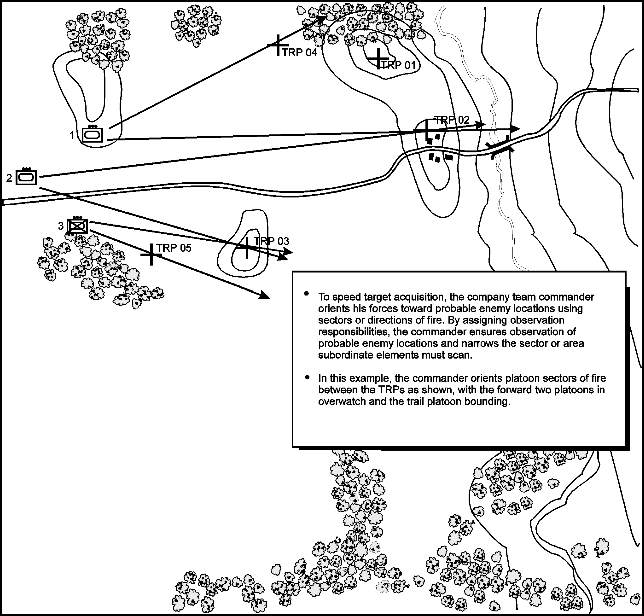 TRP 04

TRP 01

TRP 02

1

2

3

TRP 05

TRP 03

• To speed target acquisition, the company team commander orients his forces toward probable enemy locations using sectors or directions of fire. By assigning observation responsibilities, the commander ensures observation of probable enemy locations and narrows the sector or area subordinate elements must scan.

• In this example, the commander orients platoon sectors of fire between the TRPs as shown, with the forward two platoons in overwatch and the trail platoon bounding.