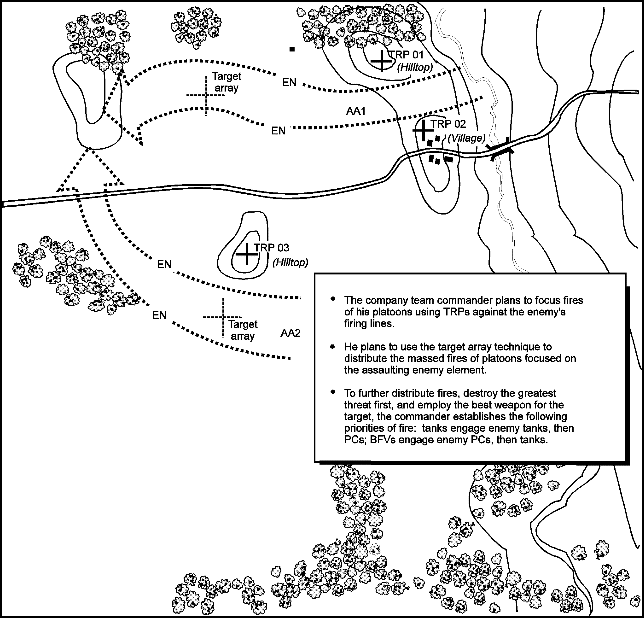 TRP 01
(Hilltop)

Target array

EN

AA1

EN

TRP 02
(Village)

TRP 03
(Hilltop)

EN

EN

Target array

AA2

• The company team commander plans to focus fires of his platoons using TRPs against the enemy's firing lines.

• He plans to use the target array technique to distribute the massed fires of platoons focused on the assaulting enemy element.

• To further distribute fires, destroy the greatest threat first, and employ the best weapon for the target, the commander establishes the following priorities of fire: tanks engage enemy tanks, then PCs; BFVs engage enemy PCs, then tanks.