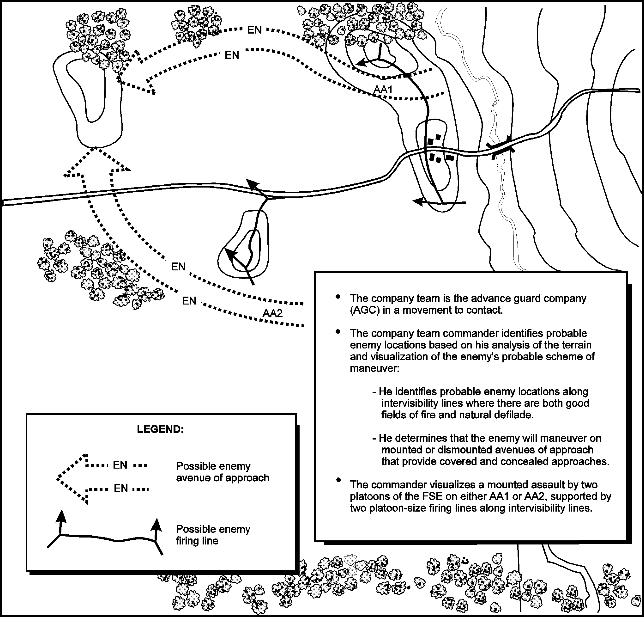 EN

EN

AA1

EN

EN

AA2

• The company team is the advance guard company (AGC) in a movement to contact.

• The company team commander identifies probable enemy locations based on his analysis of the terrain and visualization of the enemy's probable scheme of maneuver:

- He identifies probable enemy locations along intervisibility lines where there are both good fields of fire and natural defilade.

- He determines that the enemy will maneuver on mounted or dismounted avenues of approach that provide covered and concealed approaches.

• The commander visualizes a mounted assault by two platoons of the FSE on either AA1 or AA2, supported by two platoon-size firing lines along intervisibility lines.

LEGEND:

EN

EN

Possible enemy avenue of approach

Possible enemy firing line