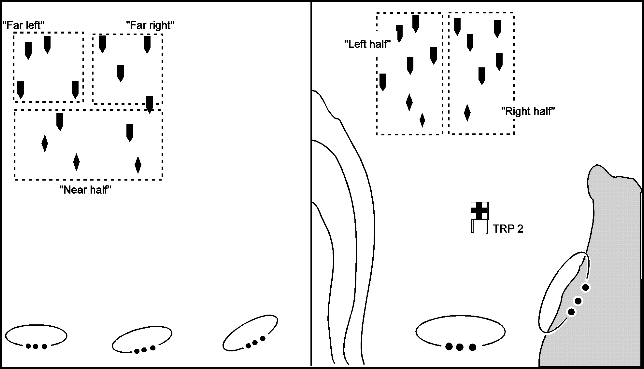 "Far left"

"Far right"

"Near half"

"Left half"

"Right half"

TRP 2