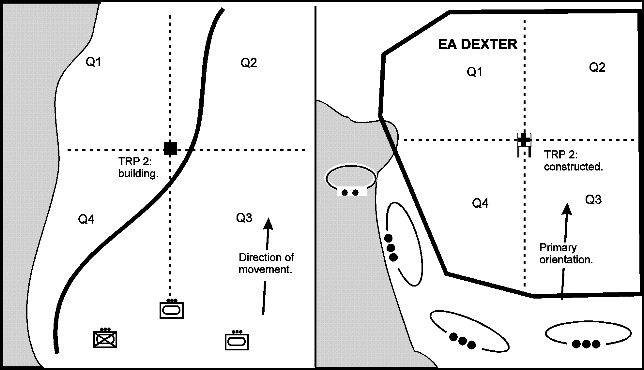 Q1

Q2

TRP 2: building.

Q4

Q3

Direction of movement.

EA DEXTER

Q1

Q2

TRP 2: constructed.

Q4

Q3

Primary orientation.