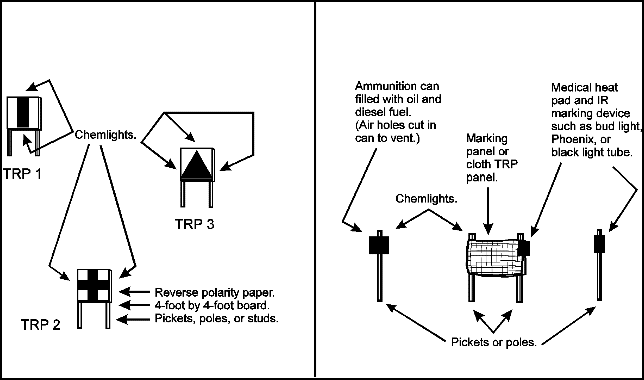 Chemlights.

TRP 1

TRP 3

TRP 2

Reverse polarity paper.
4-foot by 4-foot board.
Pickets, poles, or studs.

Ammunition can filled with oil and diesel fuel. (Air holes cut in can to vent.)

Marking panel or cloth TRP panel.

Medical heat pad and IR marking device such as bud light, Phoenix, or black light tube.

Chemlights.

Pickets or poles.