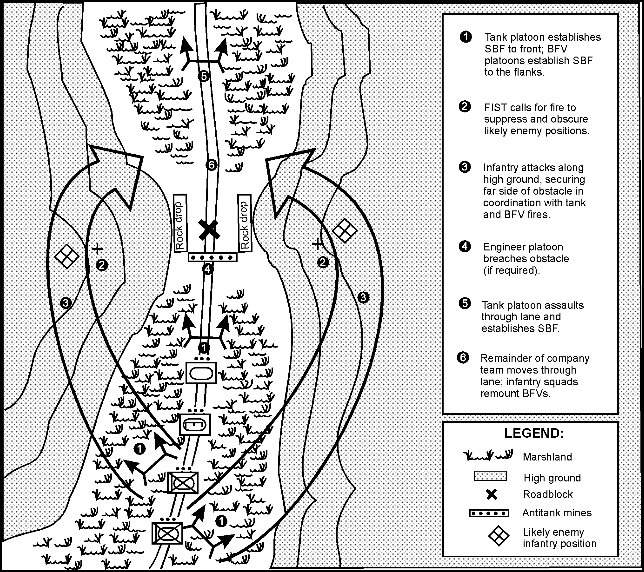 5

6

Rock drop

Rock drop

4

2

2

3

3

1

1

1

1 Tank platoon establishes SBF to front; BFV platoons establish SBF to the flanks.

2 FIST calls for fire to suppress and obscure likely enemy positions.

3 Infantry attacks along high ground, securing far side of obstacle in coordination with tank and BFV fires.

4 Engineer platoon breaches obstacle (if required).

5 Tank platoon assaults through lane and establishes SBF.

6 Remainder of company team moves through lane: infantry squads remount BFVs.

LEGEND:

Marshland

High ground

Roadblock

Antitank mines

Likely enemy infantry position